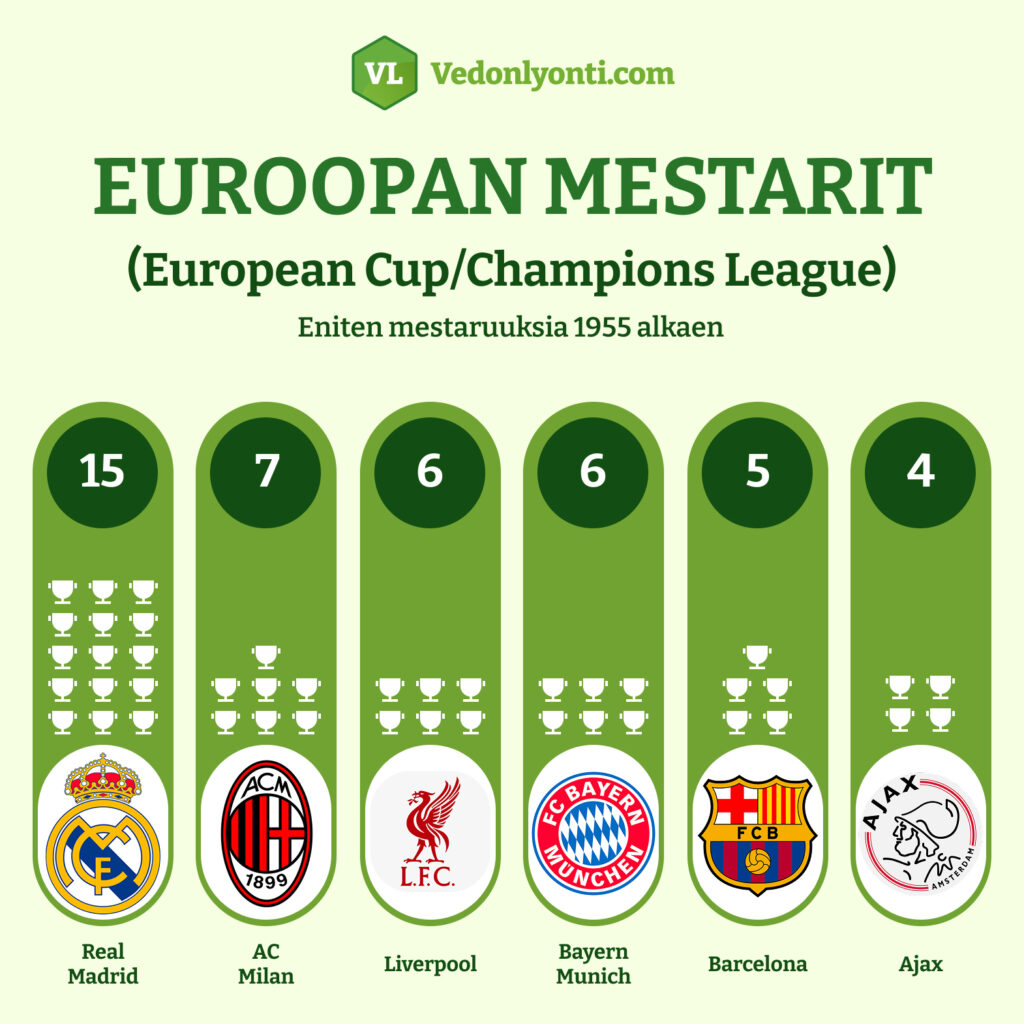 VL Vedonlyonti.com

EUROOPAN MESTARIT

(European Cup/Champions League)

Eniten mestaruuksia 1955 alkaen

15

7

6

6

5

4

ACM 1899

L.F.C.

FC BAYERN MÜNCHEN

FCB

AJAX AMSTERDAM

Real Madrid

AC Milan

Liverpool

Bayern Munich

Barcelona

Ajax